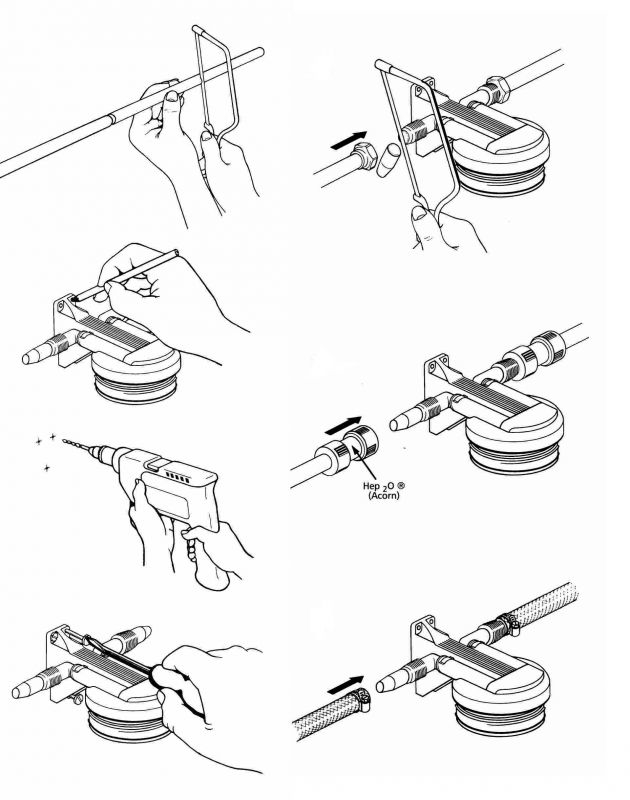 Hep $_2$O ®
(Acorn)