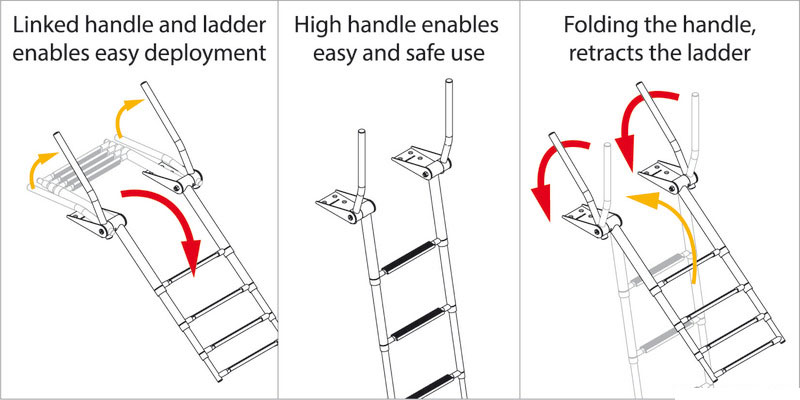 Linked handle and ladder enables easy deployment

High handle enables easy and safe use

Folding the handle, retracts the ladder