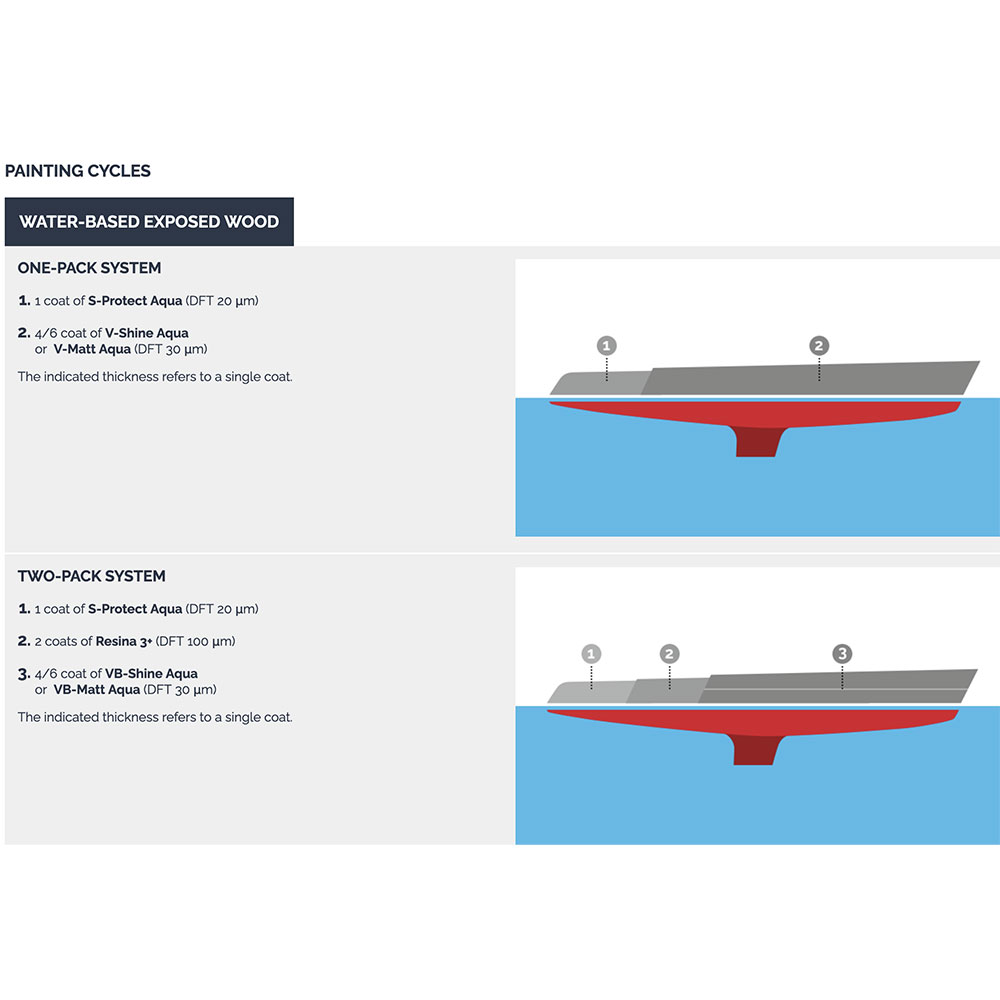 PAINTING CYCLES

WATER-BASED EXPOSED WOOD

ONE-PACK SYSTEM

1. 1 coat of S-Protect Aqua (DFT 20 µm)

2. 4/6 coat of V-Shine Aqua or V-Matt Aqua (DFT 30 µm)

The indicated thickness refers to a single coat.

1

2

TWO-PACK SYSTEM

1. 1 coat of S-Protect Aqua (DFT 20 µm)

2. 2 coats of Resina 3+ (DFT 100 µm)

3. 4/6 coat of VB-Shine Aqua or VB-Matt Aqua (DFT 30 µm)

The indicated thickness refers to a single coat.

1

2

3