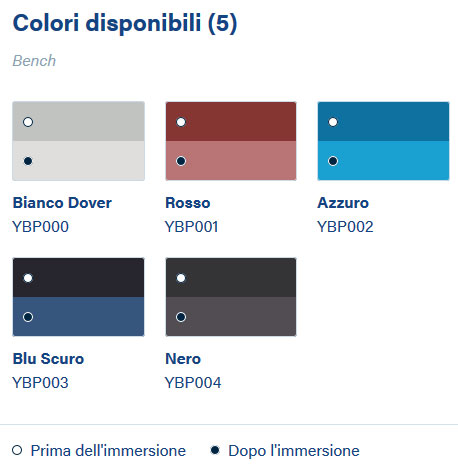 Colori disponibili (5)

Bench

Bianco Dover
YBP000

Rosso
YBP001

Azzuro
YBP002

Blu Scuro
YBP003

Nero
YBP004

Prima dell'immersione Dopo l'immersione