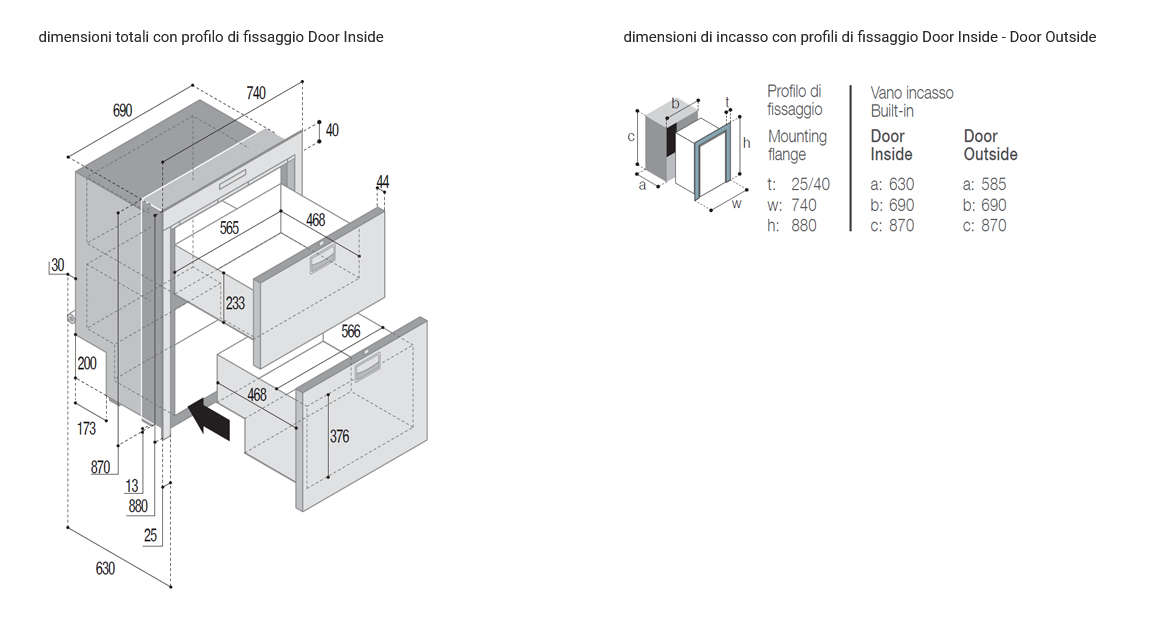 dimensioni totali con profilo di fissaggio Door Inside

690
740
40
44
565
468
30
233
566
200
468
376
173
870
13
880
25
630

dimensioni di incasso con profili di fissaggio Door Inside - Door Outside

b
t
c
h
a
w

Profilo di fissaggio
Mounting flange
t: 25/40
w: 740
h: 880

Vano incasso
Built-in

Door Inside
a: 630
b: 690
c: 870

Door Outside
a: 585
b: 690
c: 870